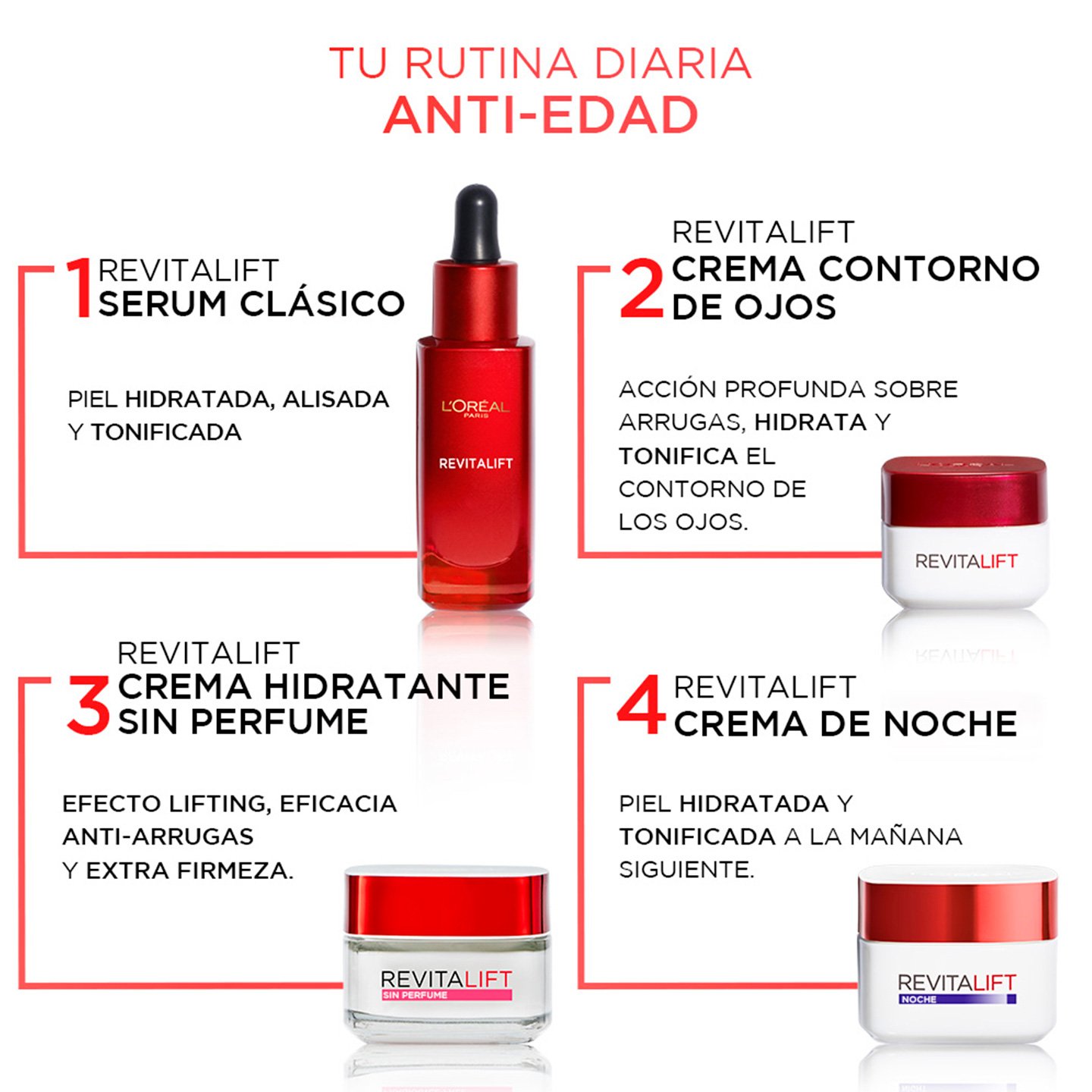 TU RUTINA DIARIA
ANTI-EDAD

1 REVITALIFT
SERUM CLÁSICO

PIEL HIDRATADA, ALISADA Y TONIFICADA

L'ORÉAL
PARIS
REVITALIFT

2 REVITALIFT
CREMA CONTORNO DE OJOS

ACCIÓN PROFUNDA SOBRE ARRUGAS, HIDRATA Y TONIFICA EL CONTORNO DE LOS OJOS.

REVITALIFT

3 REVITALIFT
CREMA HIDRATANTE SIN PERFUME

EFECTO LIFTING, EFICACIA ANTI-ARRUGAS Y EXTRA FIRMEZA.

REVITALIFT
SIN PERFUME

4 REVITALIFT
CREMA DE NOCHE

PIEL HIDRATADA Y TONIFICADA A LA MAÑANA SIGUIENTE.

REVITALIFT
NOCHE